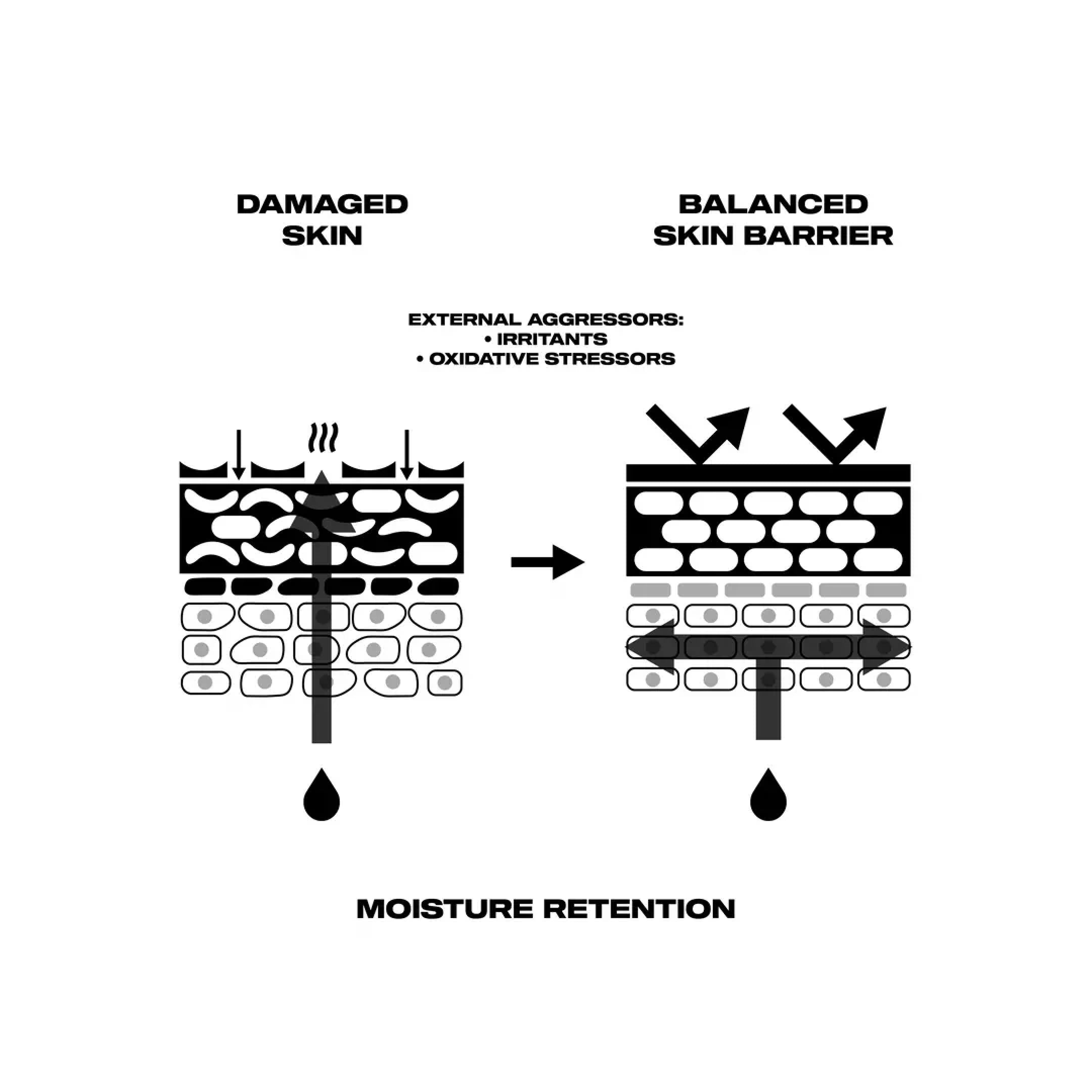 DAMAGED SKIN

BALANCED SKIN BARRIER

EXTERNAL AGGRESSORS:
• IRRITANTS
• OXIDATIVE STRESSORS

MOISTURE RETENTION