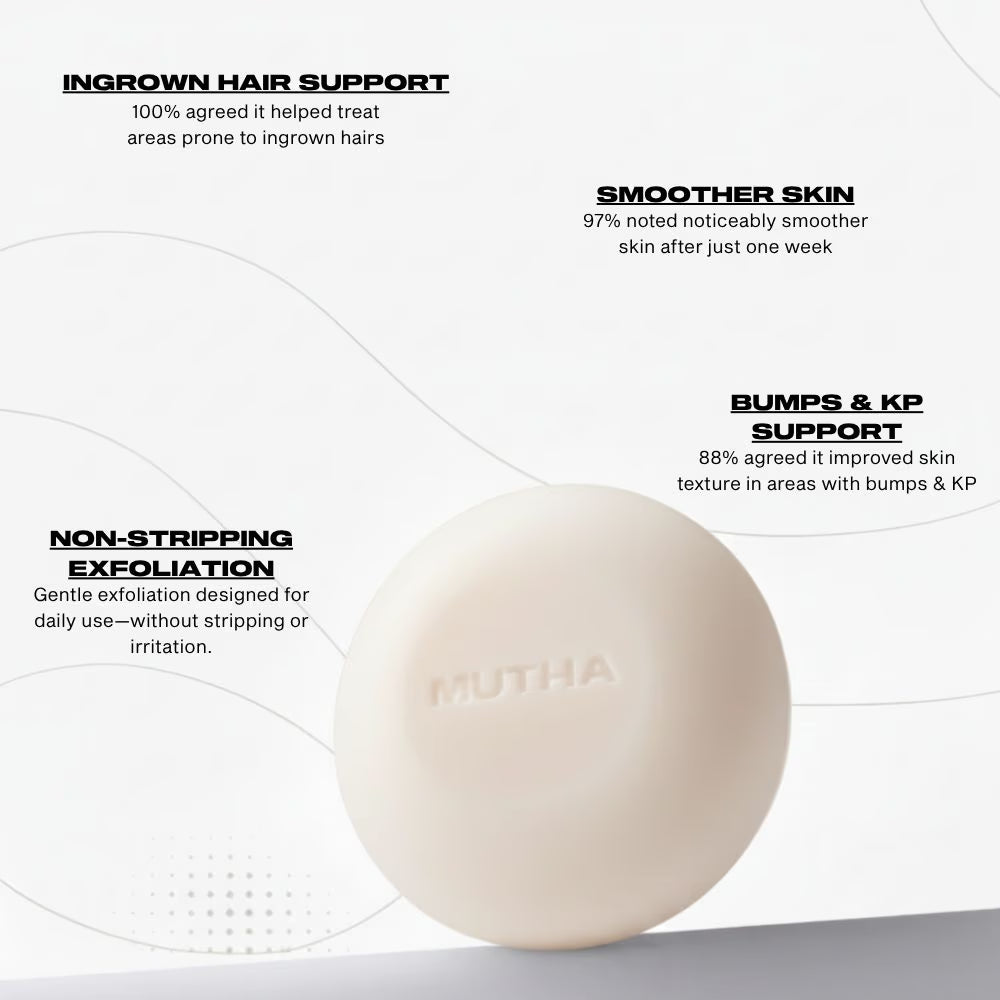 INGROWN HAIR SUPPORT
100% agreed it helped treat areas prone to ingrown hairs

SMOOTHER SKIN
97% noted noticeably smoother skin after just one week

BUMPS & KP SUPPORT
88% agreed it improved skin texture in areas with bumps & KP

NON-STRIPPING EXFOLIATION
Gentle exfoliation designed for daily use—without stripping or irritation.

MUTHA