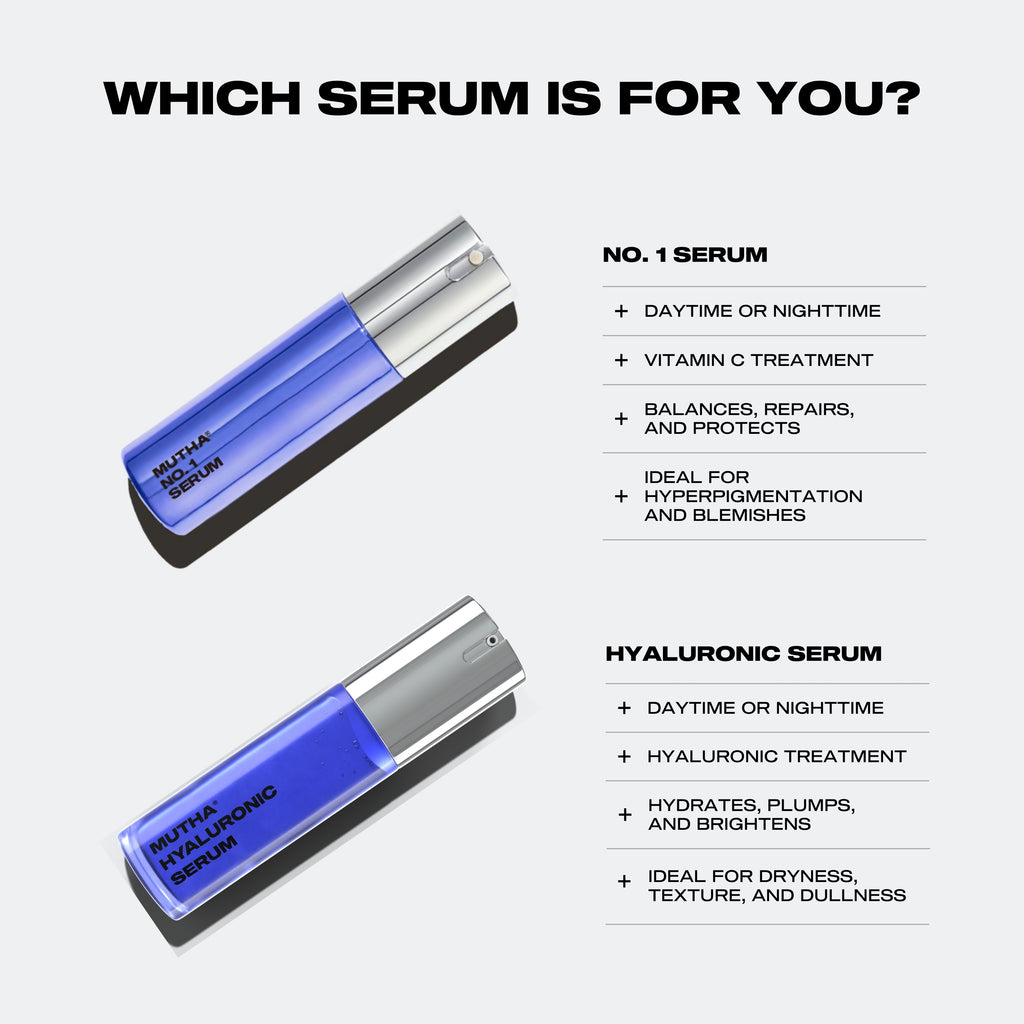 WHICH SERUM IS FOR YOU?

MUTHA®
NO. 1
SERUM

NO. 1 SERUM

+ DAYTIME OR NIGHTTIME

+ VITAMIN C TREATMENT

+ BALANCES, REPAIRS, AND PROTECTS

+ IDEAL FOR HYPERPIGMENTATION AND BLEMISHES

MUTHA®
HYALURONIC
SERUM

HYALURONIC SERUM

+ DAYTIME OR NIGHTTIME

+ HYALURONIC TREATMENT

+ HYDRATES, PLUMPS, AND BRIGHTENS

+ IDEAL FOR DRYNESS, TEXTURE, AND DULLNESS