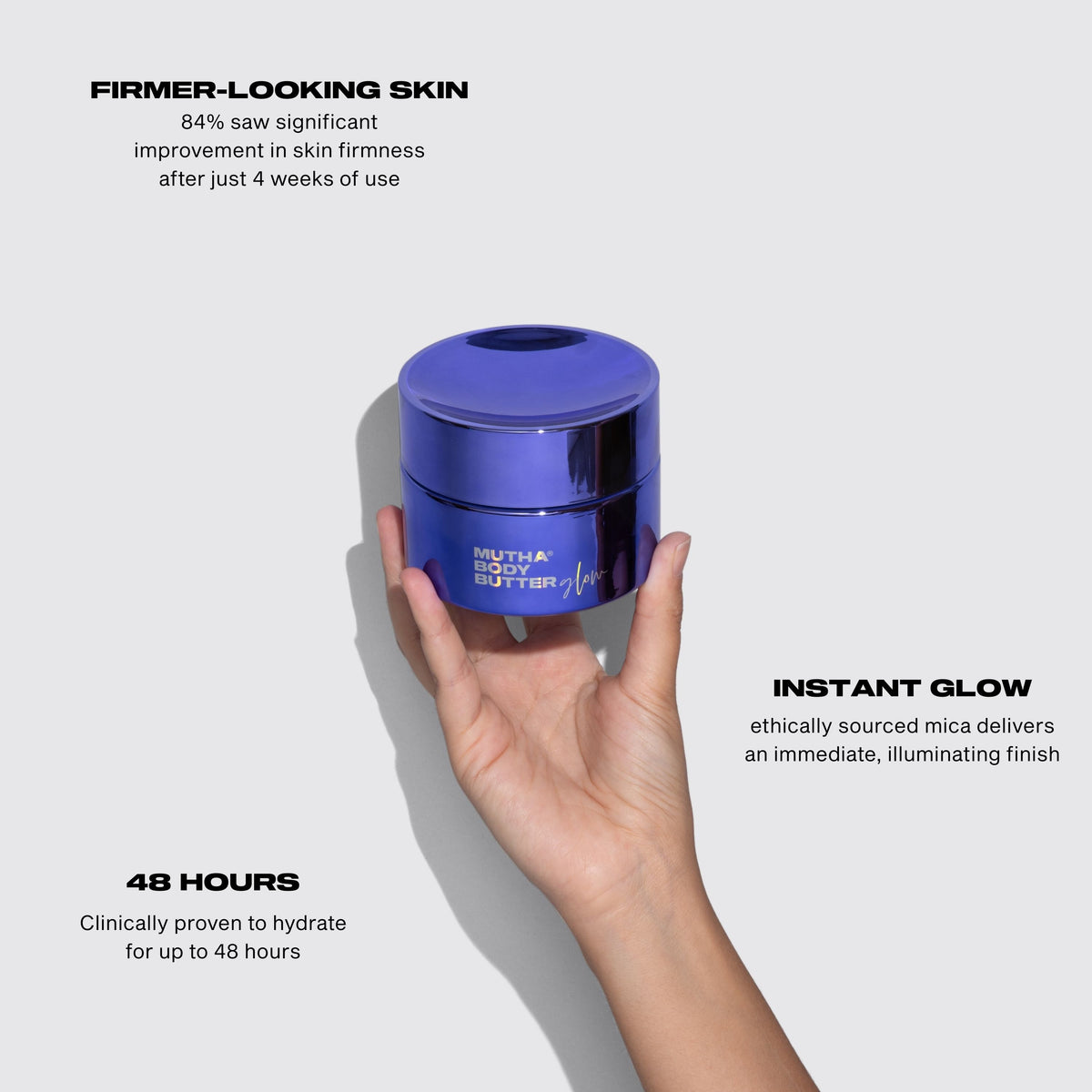 FIRMER-LOOKING SKIN
84% saw significant improvement in skin firmness after just 4 weeks of use

MUTHA®
BODY
BUTTER glow

INSTANT GLOW
ethically sourced mica delivers an immediate, illuminating finish

48 HOURS
Clinically proven to hydrate for up to 48 hours