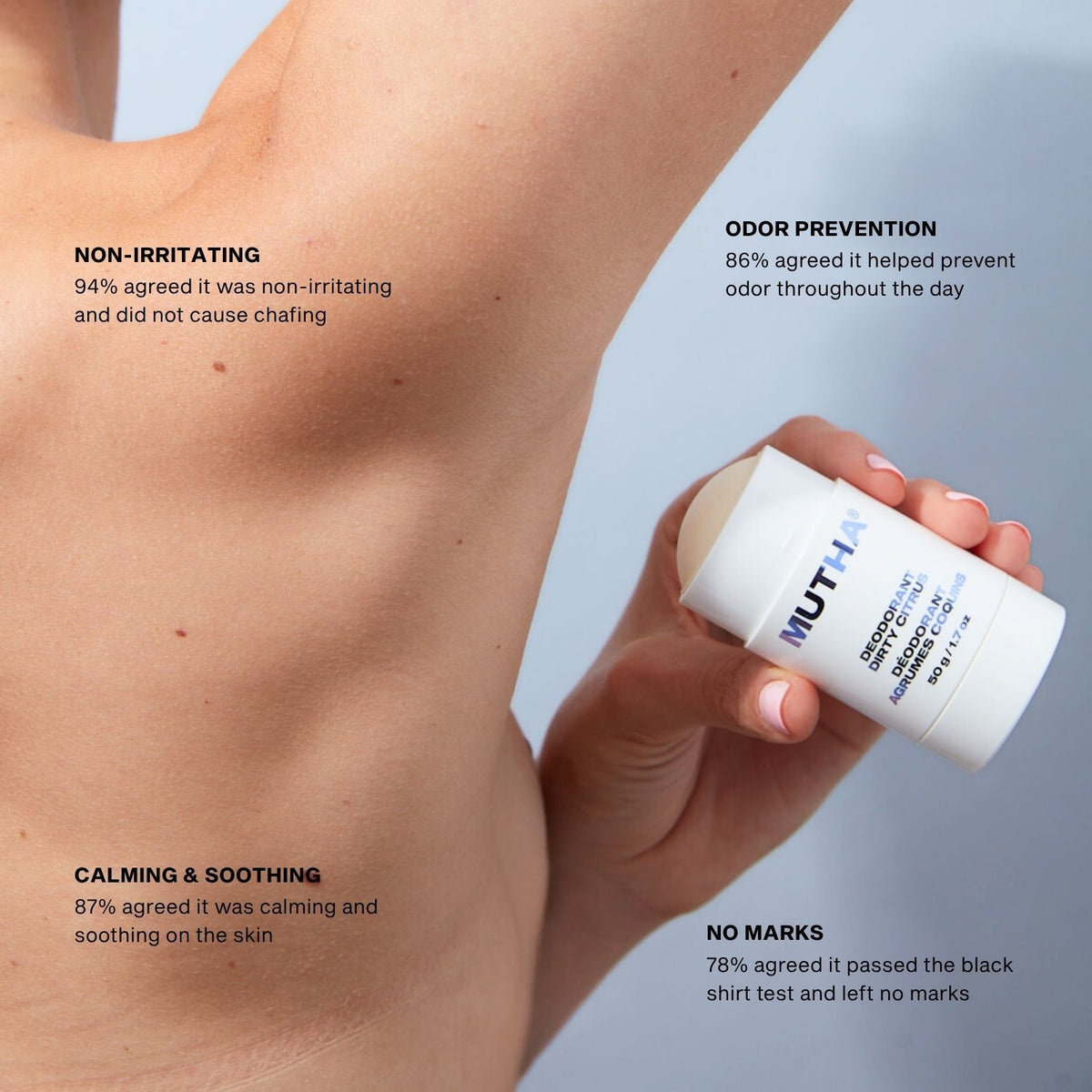 NON-IRRITATING
94% agreed it was non-irritating and did not cause chafing

ODOR PREVENTION
86% agreed it helped prevent odor throughout the day

MUTHA®
DEODORANT
DIRTY CITRUS
DÉODORANT
AGRUMES COQUINS
50 g / 1.7 oz

CALMING & SOOTHING
87% agreed it was calming and soothing on the skin

NO MARKS
78% agreed it passed the black shirt test and left no marks