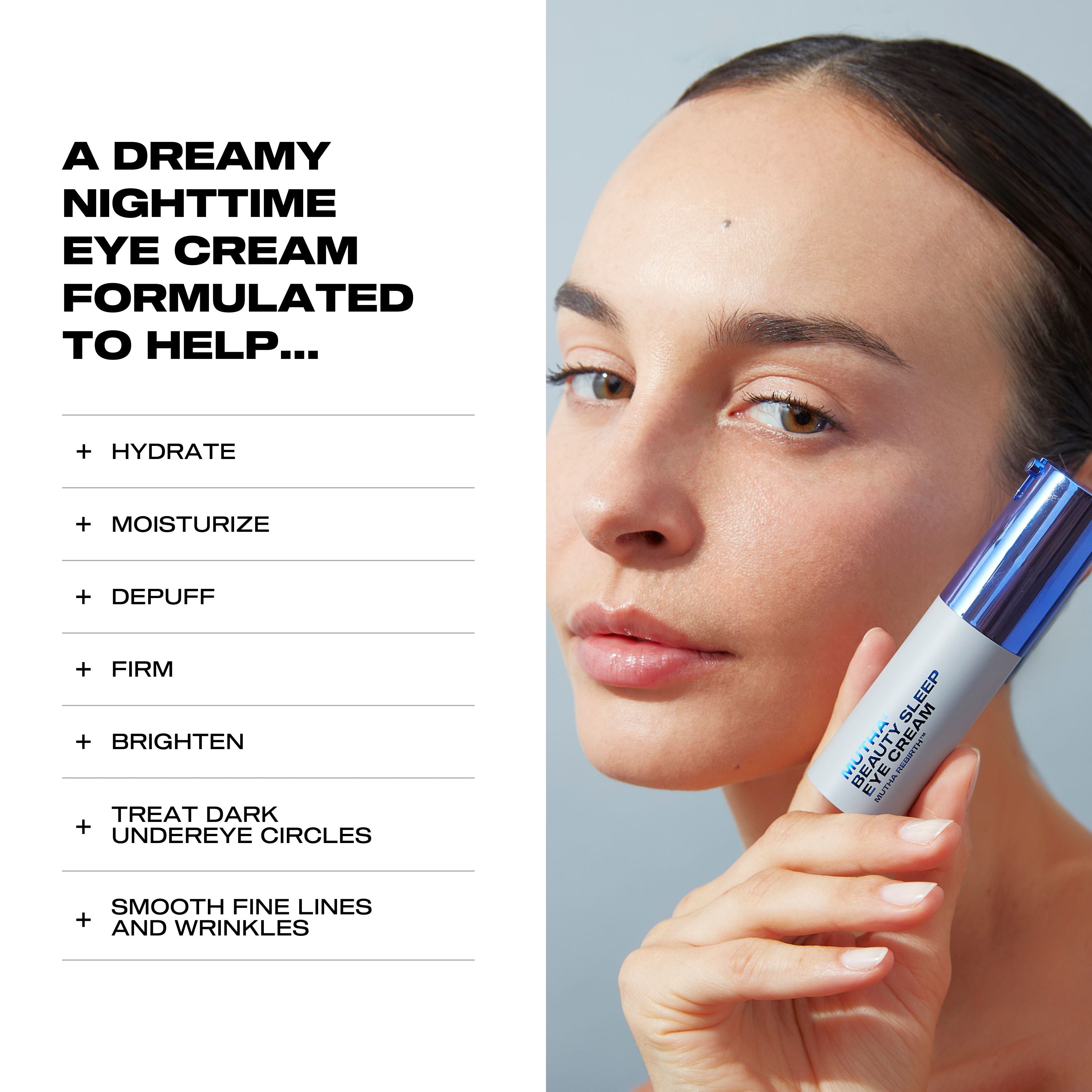 A DREAMY NIGHTTIME EYE CREAM FORMULATED TO HELP...

+ HYDRATE

+ MOISTURIZE

+ DEPUFF

+ FIRM

+ BRIGHTEN

+ TREAT DARK UNDEREYE CIRCLES

+ SMOOTH FINE LINES AND WRINKLES

MUTHA®
BEAUTY SLEEP
EYE CREAM
MUTHA REBIRTH™