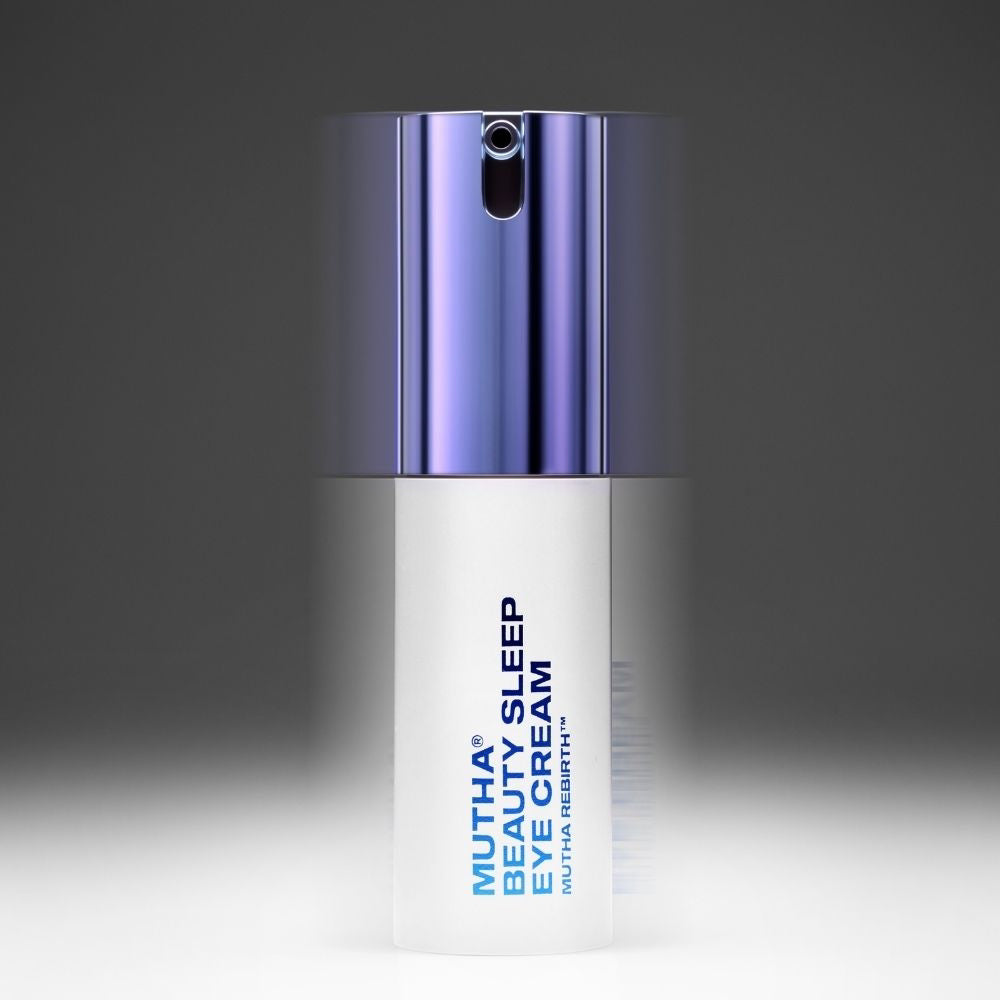 MUTHA®
BEAUTY SLEEP
EYE CREAM
MUTHA REBIRTH™