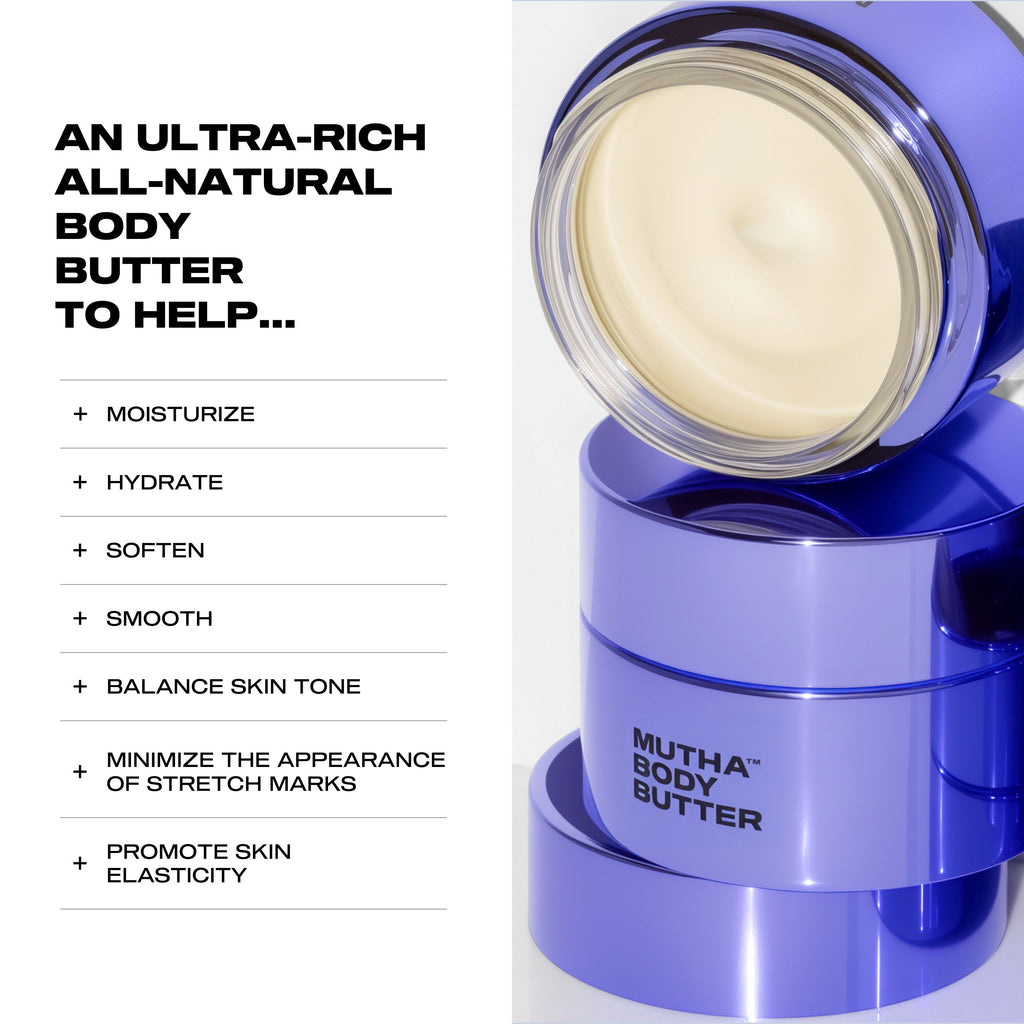 AN ULTRA-RICH ALL-NATURAL BODY BUTTER TO HELP...

+ MOISTURIZE

+ HYDRATE

+ SOFTEN

+ SMOOTH

+ BALANCE SKIN TONE

+ MINIMIZE THE APPEARANCE OF STRETCH MARKS

+ PROMOTE SKIN ELASTICITY

MUTHA™ BODY BUTTER