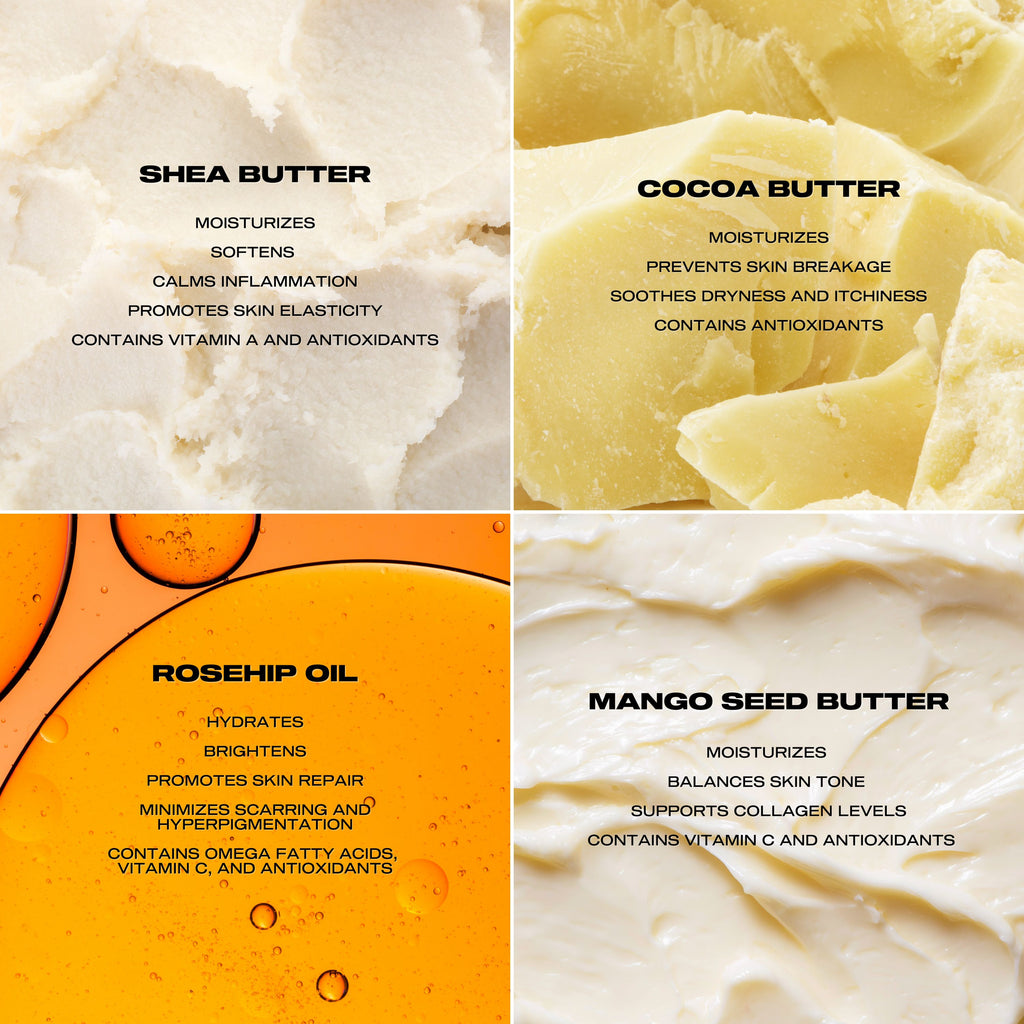 SHEA BUTTER

MOISTURIZES

SOFTENS

CALMS INFLAMMATION

PROMOTES SKIN ELASTICITY

CONTAINS VITAMIN A AND ANTIOXIDANTS

COCOA BUTTER

MOISTURIZES

PREVENTS SKIN BREAKAGE

SOOTHES DRYNESS AND ITCHINESS

CONTAINS ANTIOXIDANTS

ROSEHIP OIL

HYDRATES

BRIGHTENS

PROMOTES SKIN REPAIR

MINIMIZES SCARRING AND HYPERPIGMENTATION

CONTAINS OMEGA FATTY ACIDS, VITAMIN C, AND ANTIOXIDANTS

MANGO SEED BUTTER

MOISTURIZES

BALANCES SKIN TONE

SUPPORTS COLLAGEN LEVELS

CONTAINS VITAMIN C AND ANTIOXIDANTS