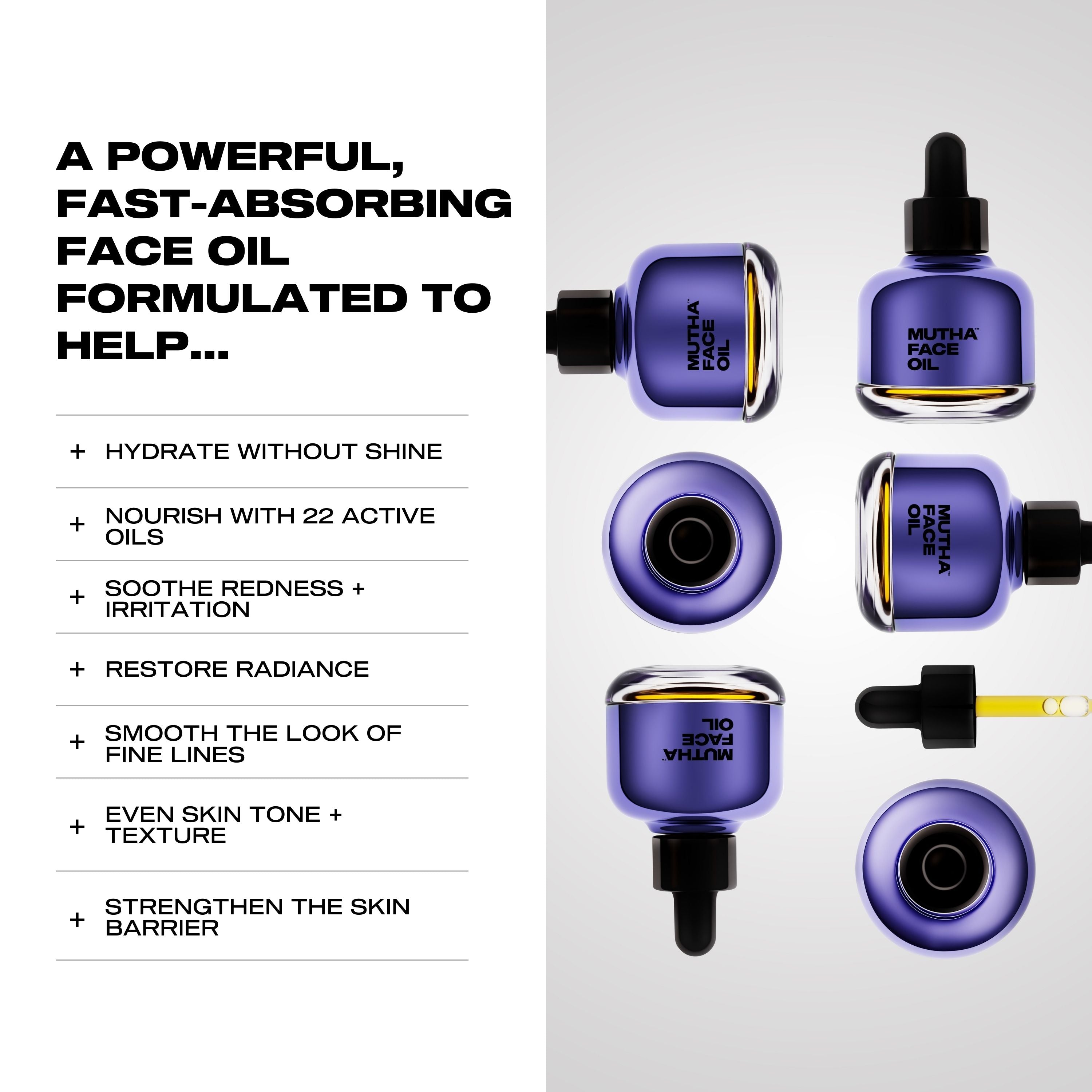 A POWERFUL, FAST-ABSORBING FACE OIL FORMULATED TO HELP...

+ HYDRATE WITHOUT SHINE

+ NOURISH WITH 22 ACTIVE OILS

+ SOOTHE REDNESS + IRRITATION

+ RESTORE RADIANCE

+ SMOOTH THE LOOK OF FINE LINES

+ EVEN SKIN TONE + TEXTURE

+ STRENGTHEN THE SKIN BARRIER

MUTHA™ FACE OIL

MUTHA™ FACE OIL

MUTHA™ FACE OIL

MUTHA™ FACE OIL