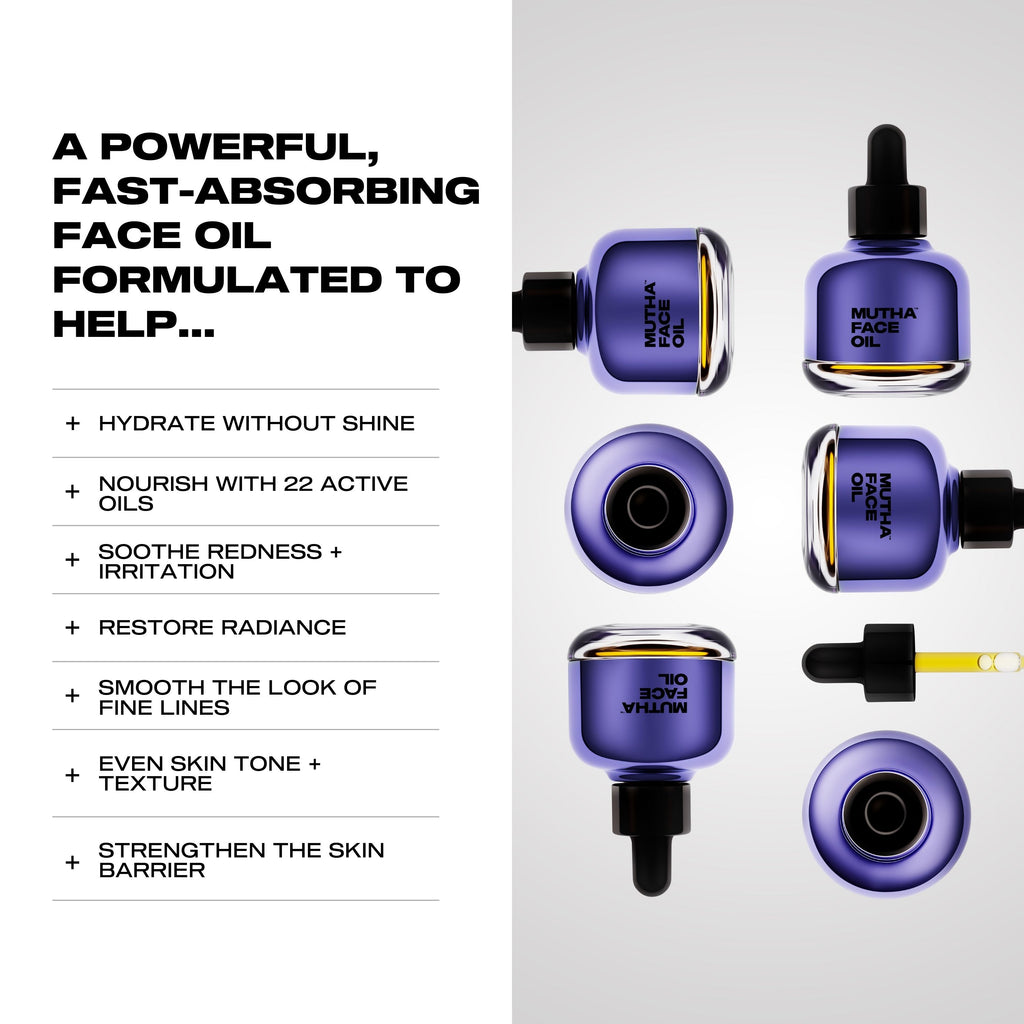 A POWERFUL, FAST-ABSORBING FACE OIL FORMULATED TO HELP...

+ HYDRATE WITHOUT SHINE

+ NOURISH WITH 22 ACTIVE OILS

+ SOOTHE REDNESS + IRRITATION

+ RESTORE RADIANCE

+ SMOOTH THE LOOK OF FINE LINES

+ EVEN SKIN TONE + TEXTURE

+ STRENGTHEN THE SKIN BARRIER

MUTHA™ FACE OIL

MUTHA™ FACE OIL

MUTHA™ FACE OIL

MUTHA™ FACE OIL